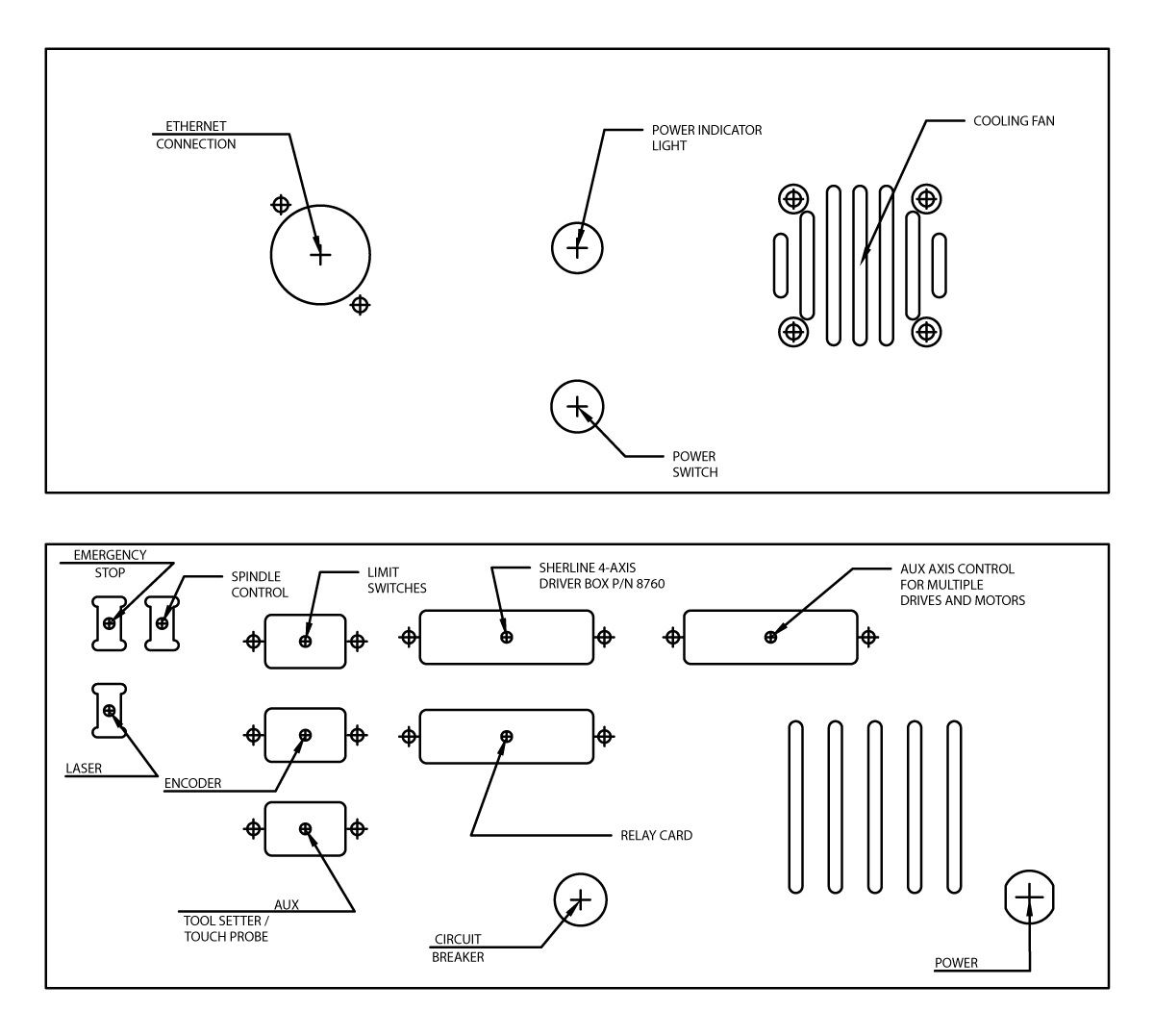 ETHERNET CONNECTION

POWER INDICATOR LIGHT

COOLING FAN

POWER SWITCH

EMERGENCY STOP

SPINDLE CONTROL

LIMIT SWITCHES

SHERLINE 4-AXIS DRIVER BOX P/N 8760

AUX AXIS CONTROL FOR MULTIPLE DRIVES AND MOTORS

LASER

ENCODER

RELAY CARD

AUX TOOL SETTER / TOUCH PROBE

CIRCUIT BREAKER

POWER