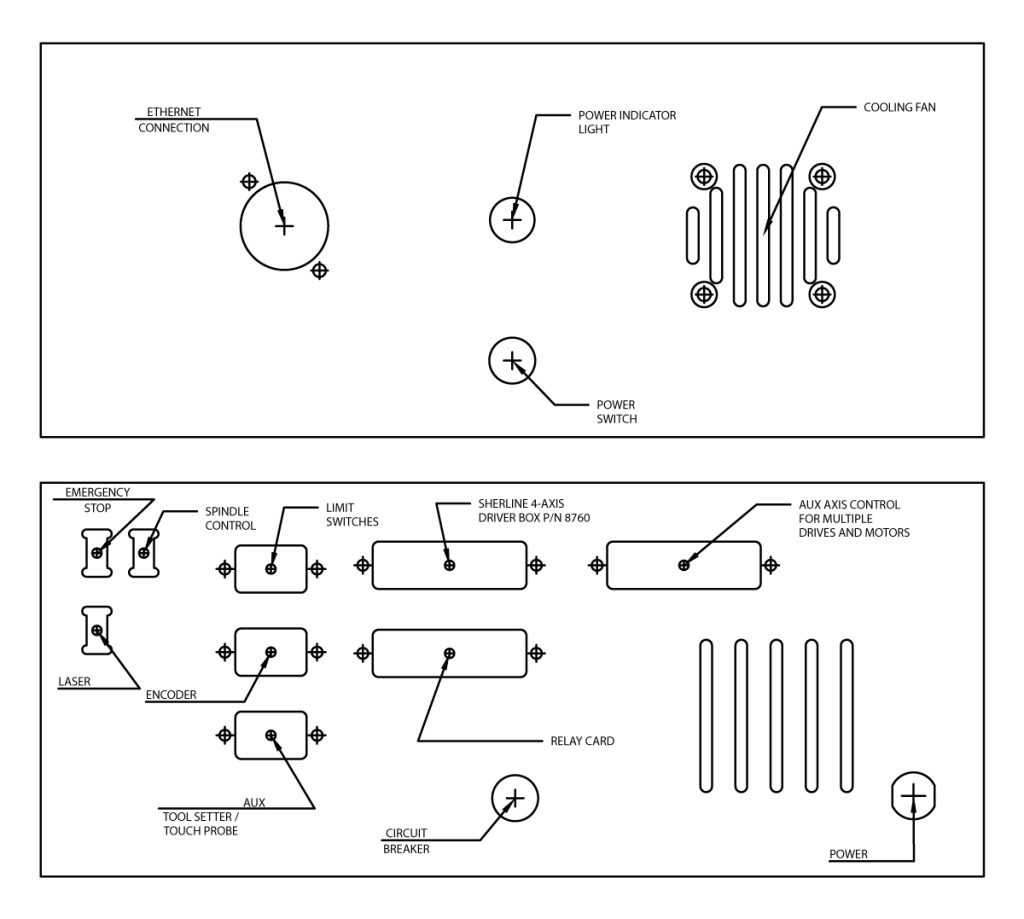 ETHERNET CONNECTION

POWER INDICATOR LIGHT

COOLING FAN

POWER SWITCH

EMERGENCY STOP

SPINDLE CONTROL

LIMIT SWITCHES

SHERLINE 4-AXIS DRIVER BOX P/N 8760

AUX AXIS CONTROL FOR MULTIPLE DRIVES AND MOTORS

LASER

ENCODER

RELAY CARD

AUX

TOOL SETTER / TOUCH PROBE

CIRCUIT BREAKER

POWER