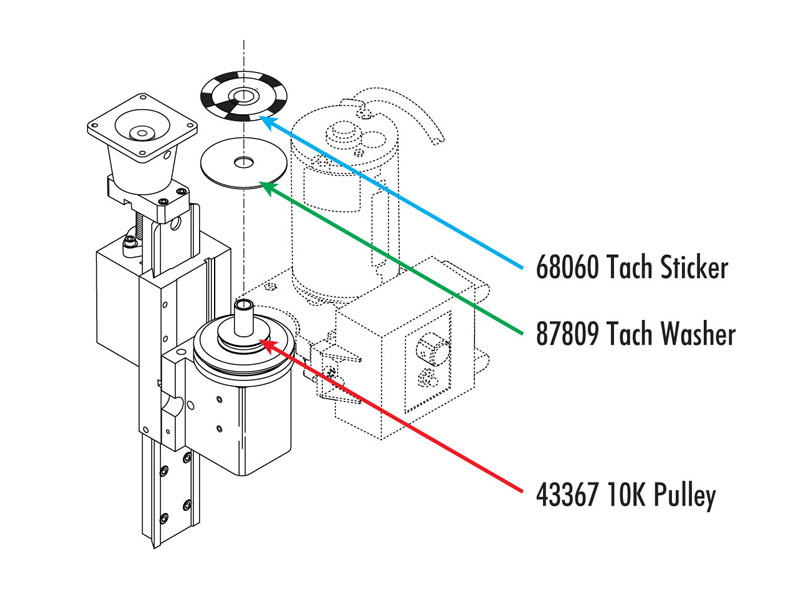 68060 Tach Sticker

87809 Tach Washer

43367 10K Pulley