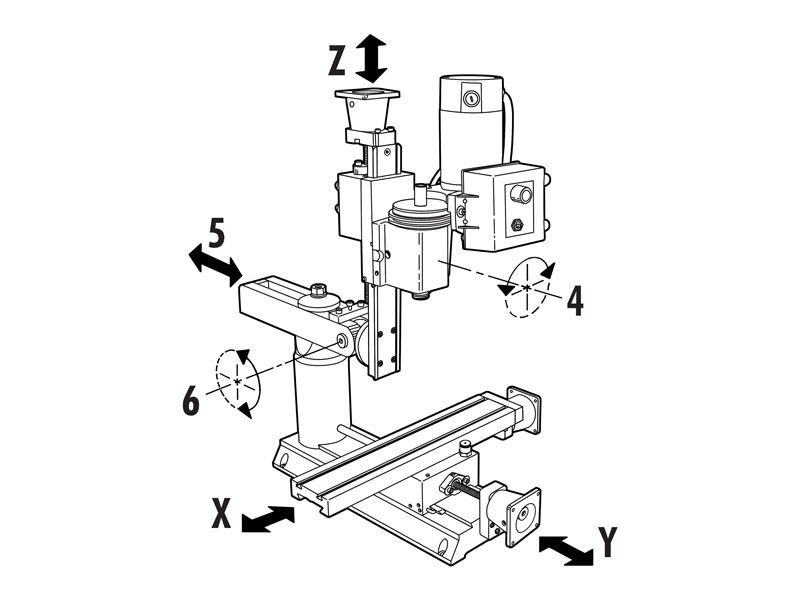 Z
5
4
6
X
Y