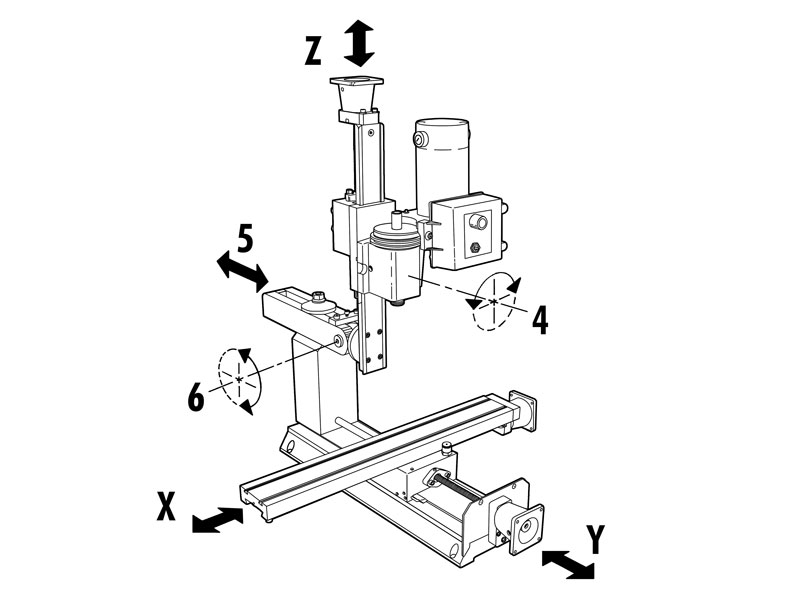 Z
5
4
6
X
Y