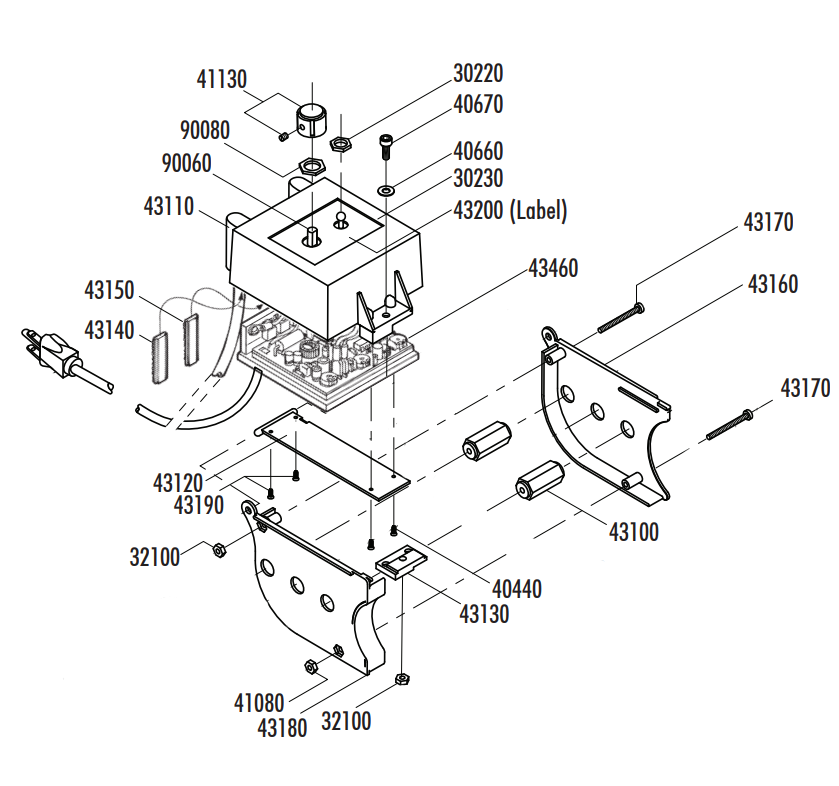 41130
30220
40670
90080
40660
90060
30230
43110
43200 (Label)
43170
43460
43160
43150
43140
43170
43120
43190
43100
32100
40440
43130
41080
43180
32100